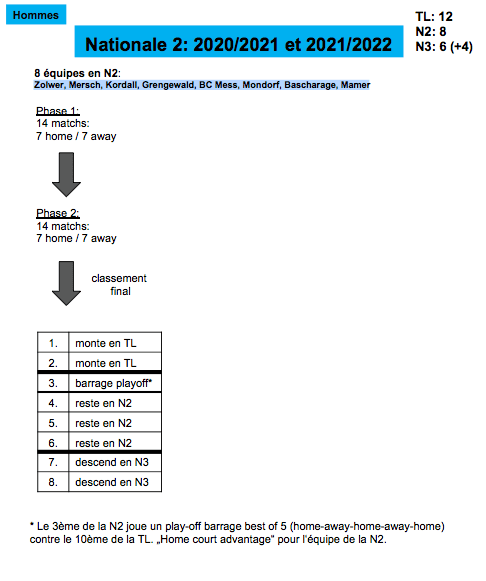 Hommes

Nationale 2: 2020/2021 et 2021/2022

TL: 12
N2: 8
N3: 6 (+4)

8 équipes en N2:
Zolwer, Mersch, Kordall, Grengewald, BC Mess, Mondorf, Bascharage, Mamer

Phase 1:
14 matchs:
7 home / 7 away

Phase 2:
14 matchs:
7 home / 7 away

classement final

| 1. | monte en TL |
|---|---|
| 2. | monte en TL |
| 3. | barrage playoff* |
| 4. | reste en N2 |
| 5. | reste en N2 |
| 6. | reste en N2 |
| 7. | descend en N3 |
| 8. | descend en N3 |

* Le 3ème de la N2 joue un play-off barrage best of 5 (home-away-home-away-home) contre le 10ème de la TL. „Home court advantage" pour l'équipe de la N2.