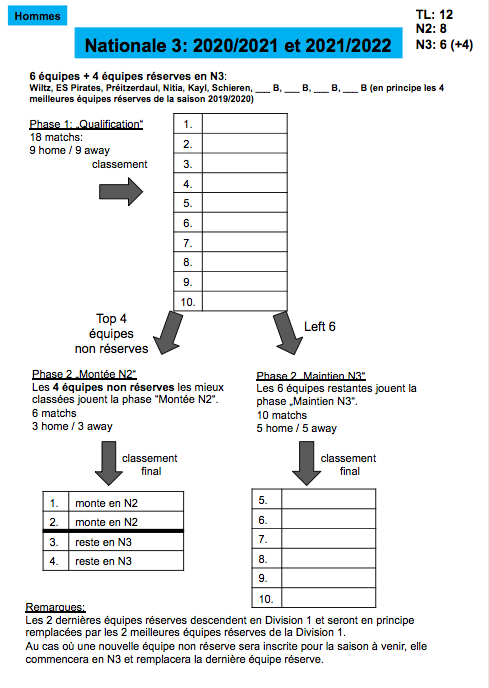 Hommes

TL: 12
N2: 8
N3: 6 (+4)

Nationale 3: 2020/2021 et 2021/2022

6 équipes + 4 équipes réserves en N3:
Wiltz, ES Pirates, Préitzerdaul, Nitia, Kayl, Schieren, ___ B, ___ B, ___ B, ___ B (en principe les 4 meilleures équipes réserves de la saison 2019/2020)

Phase 1: „Qualification"
18 matchs:
9 home / 9 away

classement

| 1. | |
|---|---|
| 2. | |
| 3. | |
| 4. | |
| 5. | |
| 6. | |
| 7. | |
| 8. | |
| 9. | |
| 10. | |

Top 4 équipes non réserves

Left 6

Phase 2 „Montée N2"
Les 4 équipes non réserves les mieux classées jouent la phase "Montée N2".
6 matchs
3 home / 3 away

classement final

| 1. | monte en N2 |
|---|---|
| 2. | monte en N2 |
| 3. | reste en N3 |
| 4. | reste en N3 |

Phase 2 „Maintien N3"
Les 6 équipes restantes jouent la phase „Maintien N3".
10 matchs
5 home / 5 away

classement final

| 5. | |
|---|---|
| 6. | |
| 7. | |
| 8. | |
| 9. | |
| 10. | |

Remarques:
Les 2 dernières équipes réserves descendent en Division 1 et seront en principe remplacées par les 2 meilleures équipes réserves de la Division 1.
Au cas où une nouvelle équipe non réserve sera inscrite pour la saison à venir, elle commencera en N3 et remplacera la dernière équipe réserve.